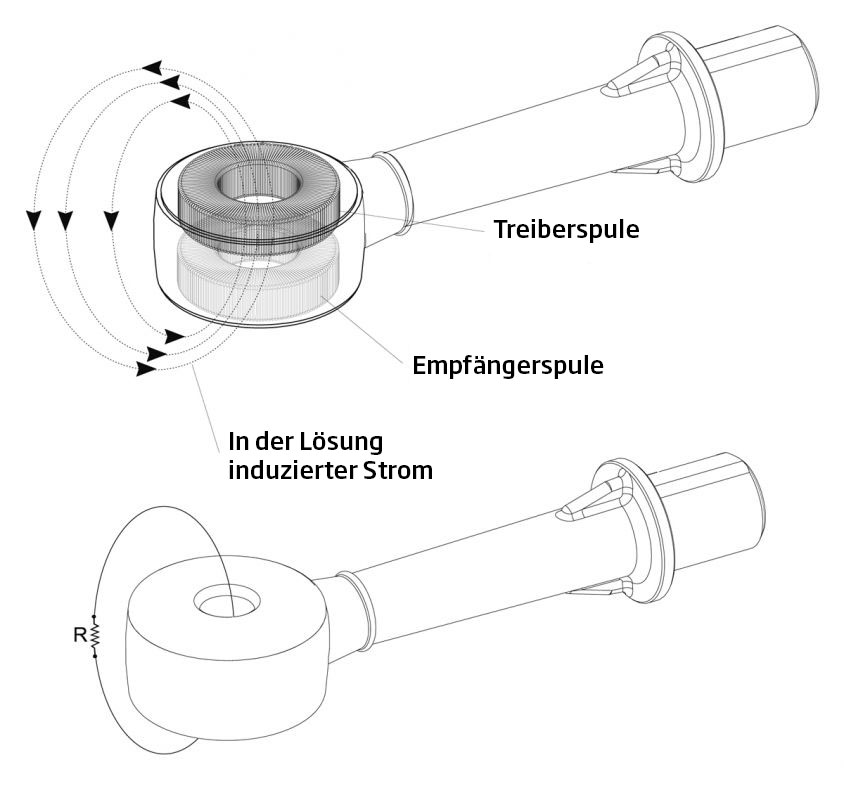 Treiberspule

Empfängerspule

In der Lösung induzierter Strom

R