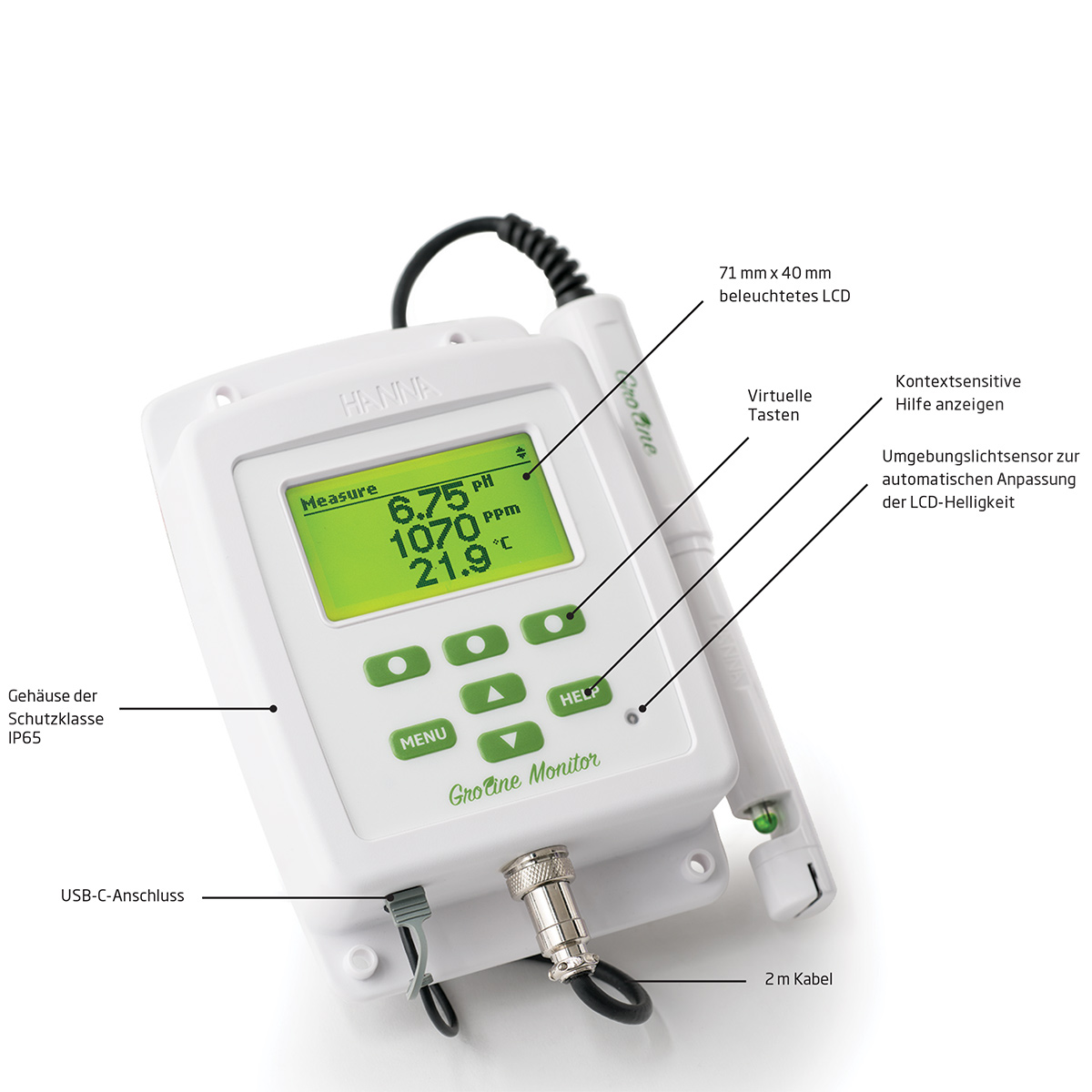 71 mm x 40 mm
beleuchtetes LCD

Virtuelle
Tasten

Kontextsensitive
Hilfe anzeigen

Umgebungslichtsensor zur
automatischen Anpassung
der LCD-Helligkeit

HANNA

GroLine

Measure
6.75 pH
1070 ppm
21.9 °C

HELP

MENU

GroLine Monitor

Gehäuse der
Schutzklasse
IP65

USB-C-Anschluss

2 m Kabel